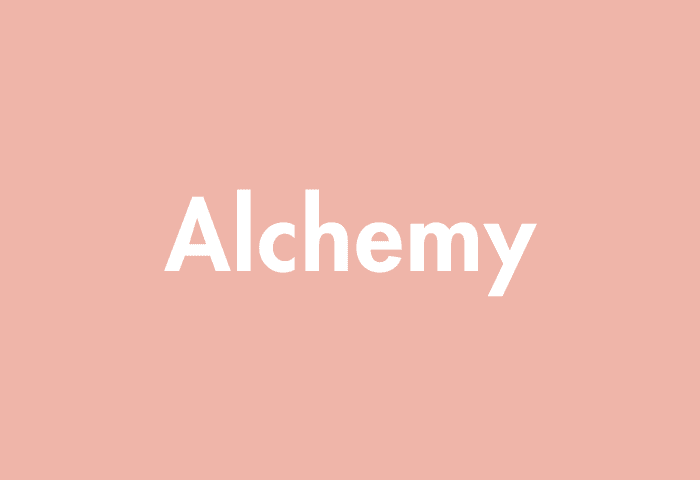 Alchemy